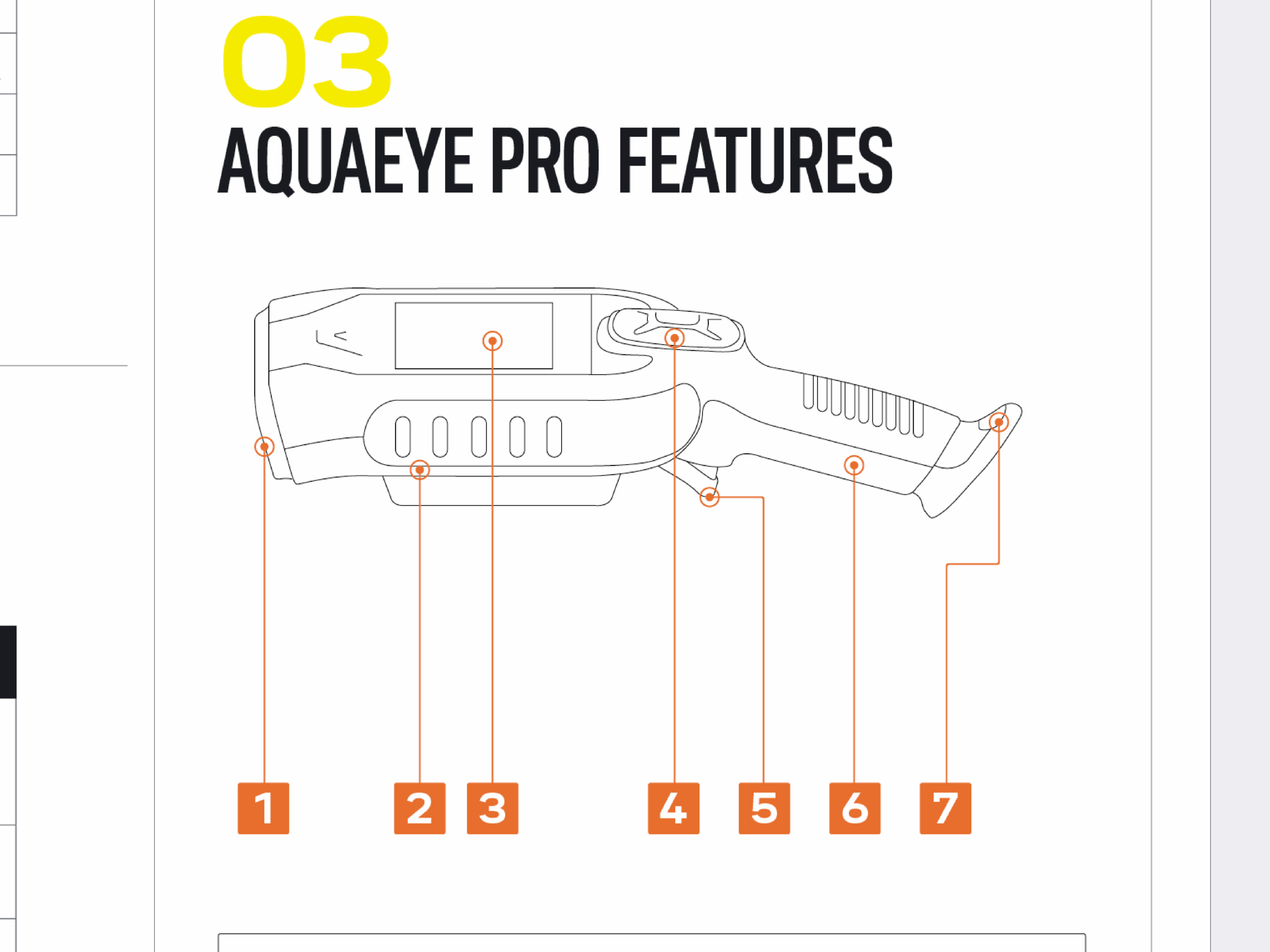 03
AQUAEYE PRO FEATURES

1 2 3 4 5 6 7